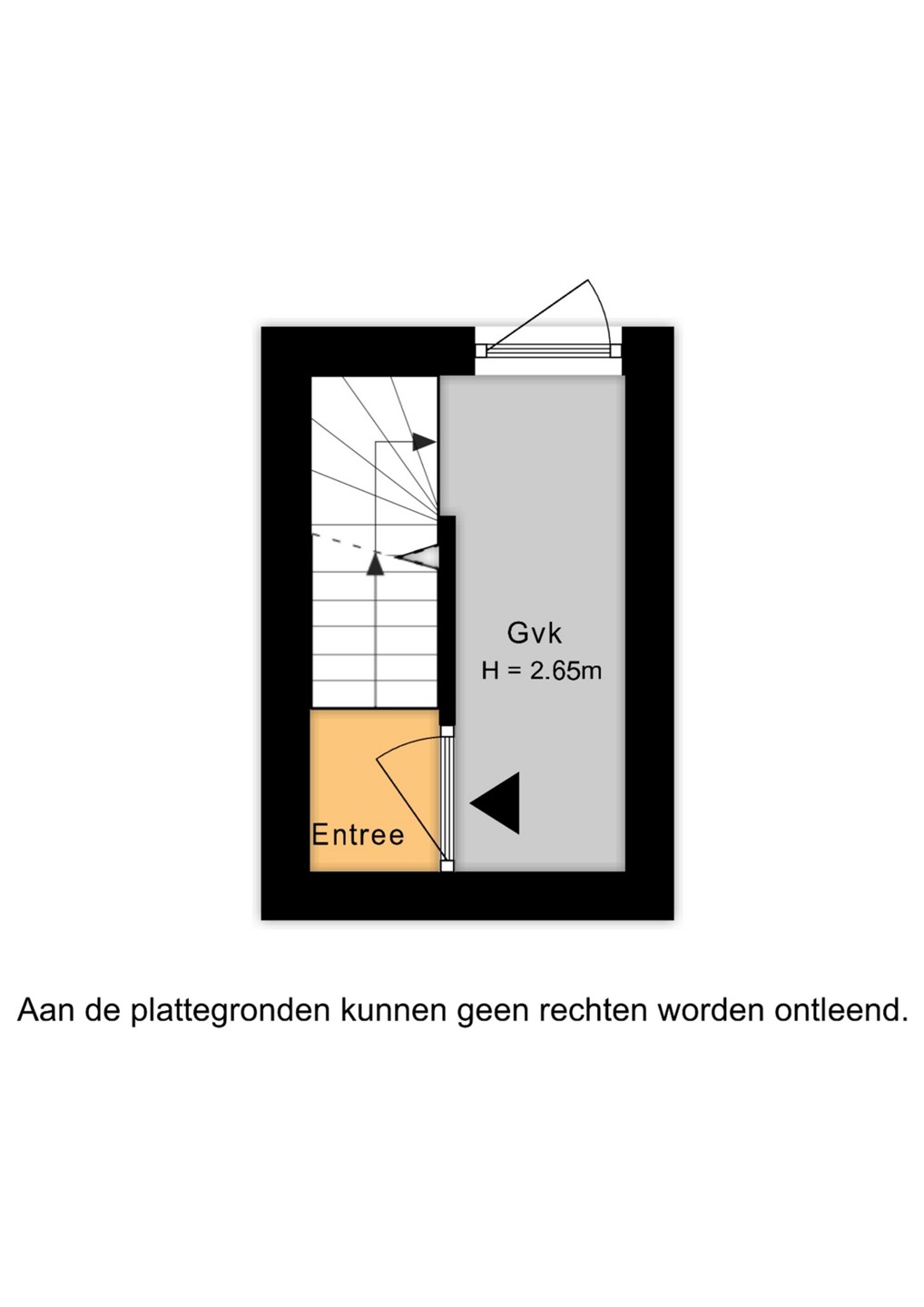 Gvk
H = 2.65m

Entree

Aan de plattegronden kunnen geen rechten worden ontleend.