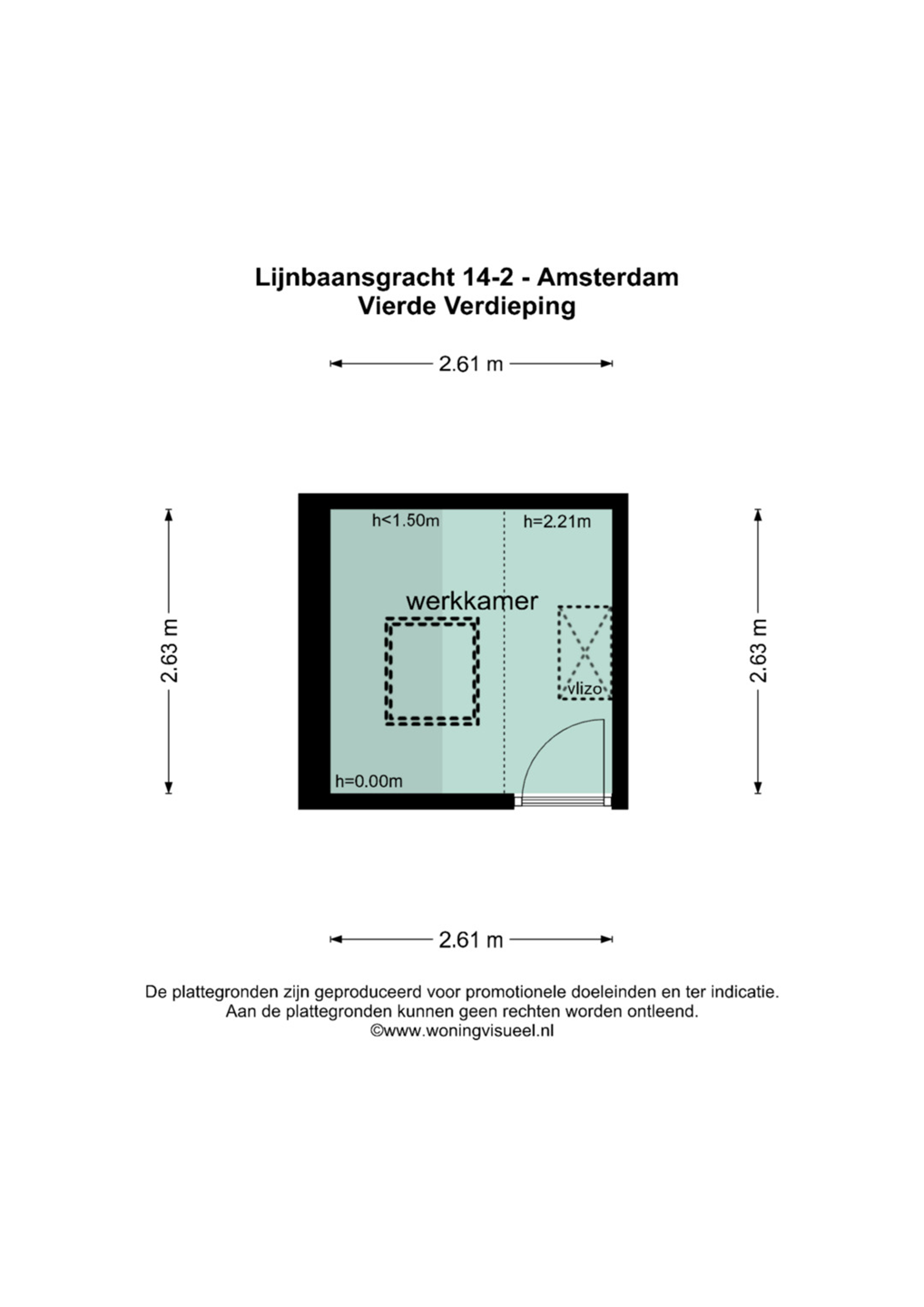 Lijnbaansgracht 14-2 - Amsterdam
Vierde Verdieping

2.61 m

2.63 m

h<1.50m

h=2.21m

werkkamer

vlizo

h=0.00m

2.63 m

2.61 m

De plattegronden zijn geproduceerd voor promotionele doeleinden en ter indicatie.
Aan de plattegronden kunnen geen rechten worden ontleend.
©www.woningvisueel.nl