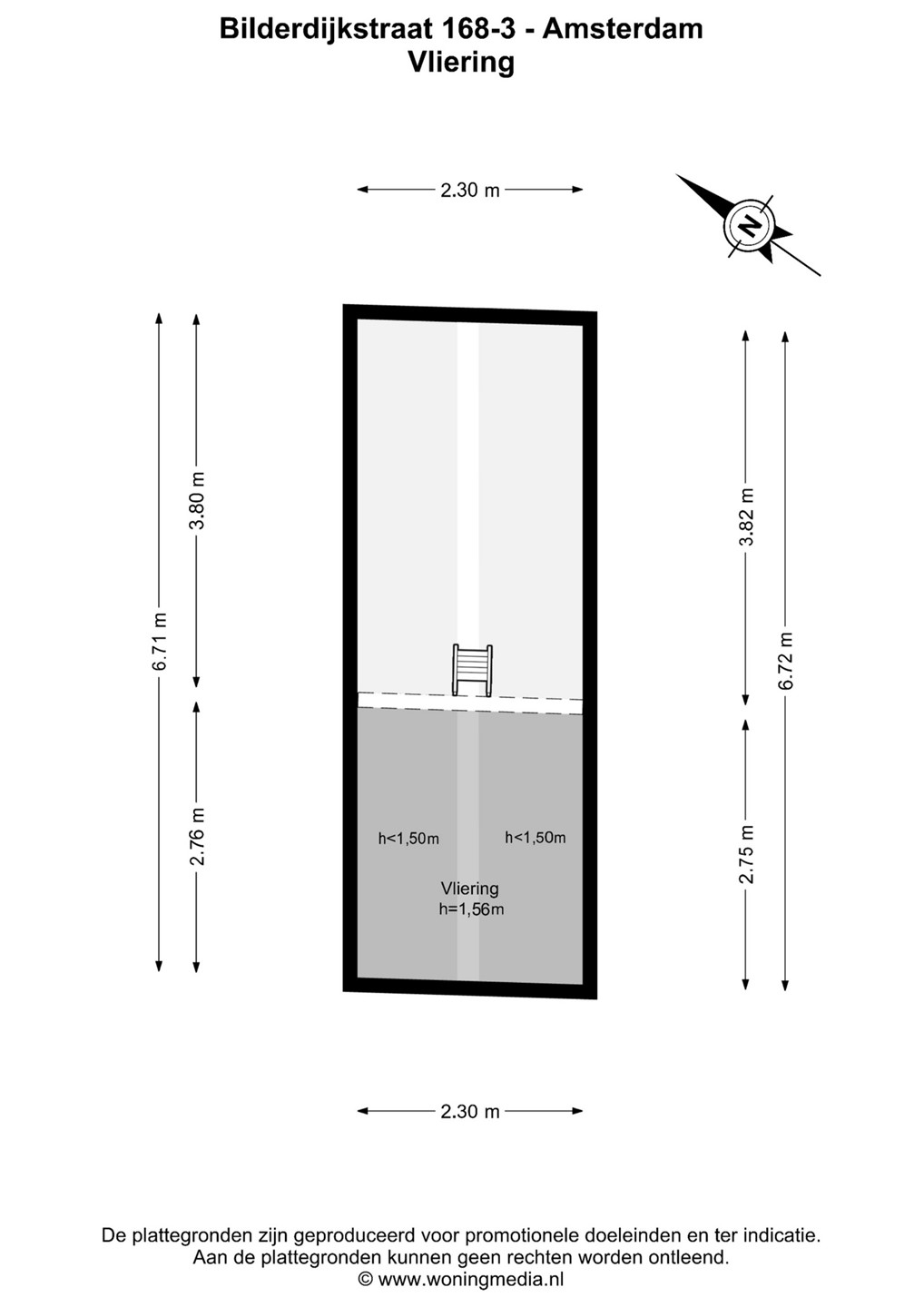 Bilderdijkstraat 168-3 - Amsterdam
Vliering

2.30 m

N

6.71 m

3.80 m

2.76 m

3.82 m

6.72 m

2.75 m

h<1,50m

h<1,50m

Vliering
h=1,56m

2.30 m

De plattegronden zijn geproduceerd voor promotionele doeleinden en ter indicatie.
Aan de plattegronden kunnen geen rechten worden ontleend.
© www.woningmedia.nl